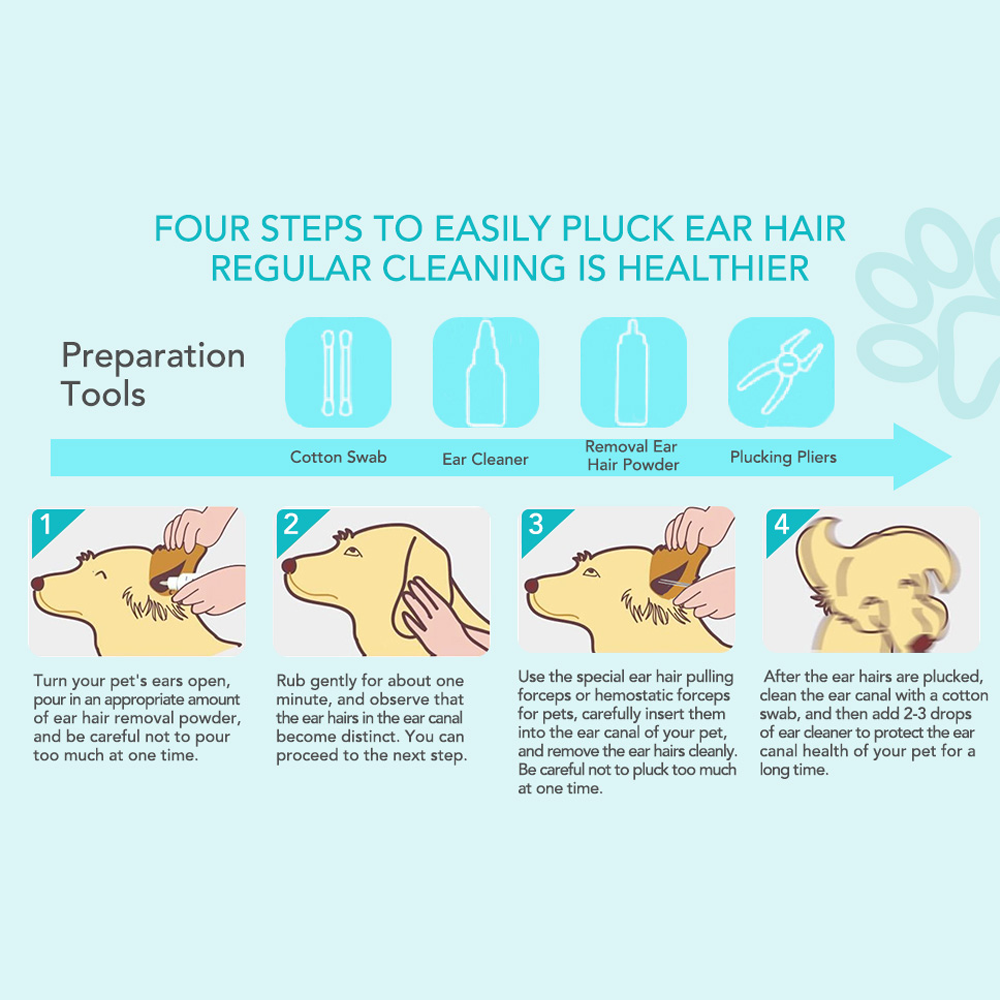 FOUR STEPS TO EASILY PLUCK EAR HAIR
REGULAR CLEANING IS HEALTHIER

Preparation Tools

Cotton Swab

Ear Cleaner

Removal Ear Hair Powder

Plucking Pliers

1

Turn your pet's ears open, pour in an appropriate amount of ear hair removal powder, and be careful not to pour too much at one time.

2

Rub gently for about one minute, and observe that the ear hairs in the ear canal become distinct. You can proceed to the next step.

3

Use the special ear hair pulling forceps or hemostatic forceps for pets, carefully insert them into the ear canal of your pet, and remove the ear hairs cleanly. Be careful not to pluck too much at one time.

4

After the ear hairs are plucked, clean the ear canal with a cotton swab, and then add 2-3 drops of ear cleaner to protect the ear canal health of your pet for a long time.